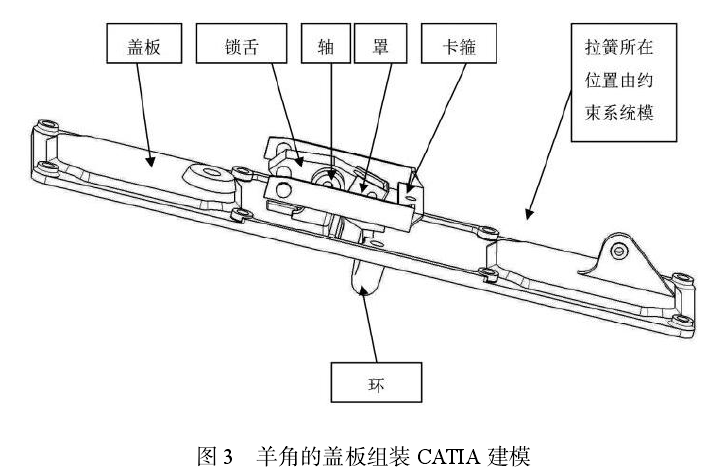 盖板

锁舌

轴

罩

卡箍

拉簧所在位置由约束系统模

环

图 3　羊角的盖板组装 CATIA 建模